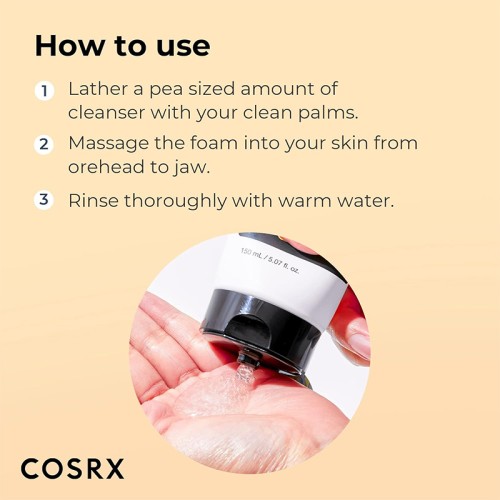 How to use

1 Lather a pea sized amount of cleanser with your clean palms.

2 Massage the foam into your skin from orehead to jaw.

3 Rinse thoroughly with warm water.

150 mL / 5.07 fl. oz.

COSRX