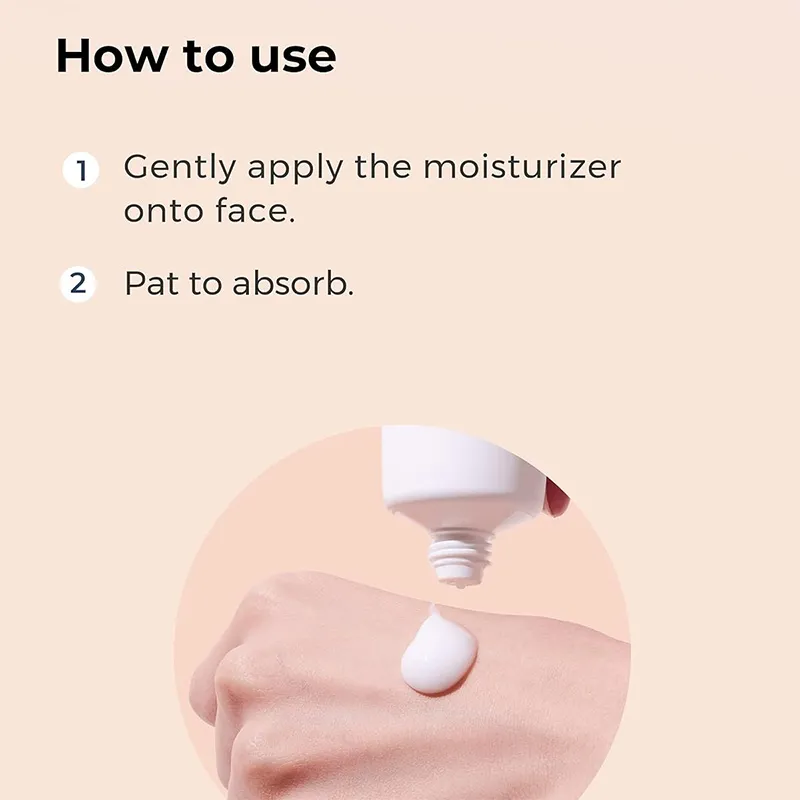 How to use

1 Gently apply the moisturizer onto face.

2 Pat to absorb.