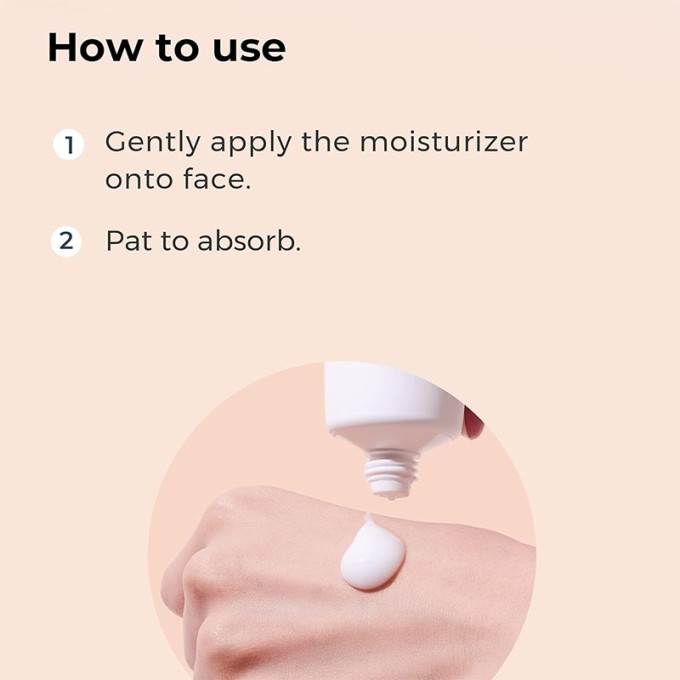 How to use

1 Gently apply the moisturizer onto face.

2 Pat to absorb.