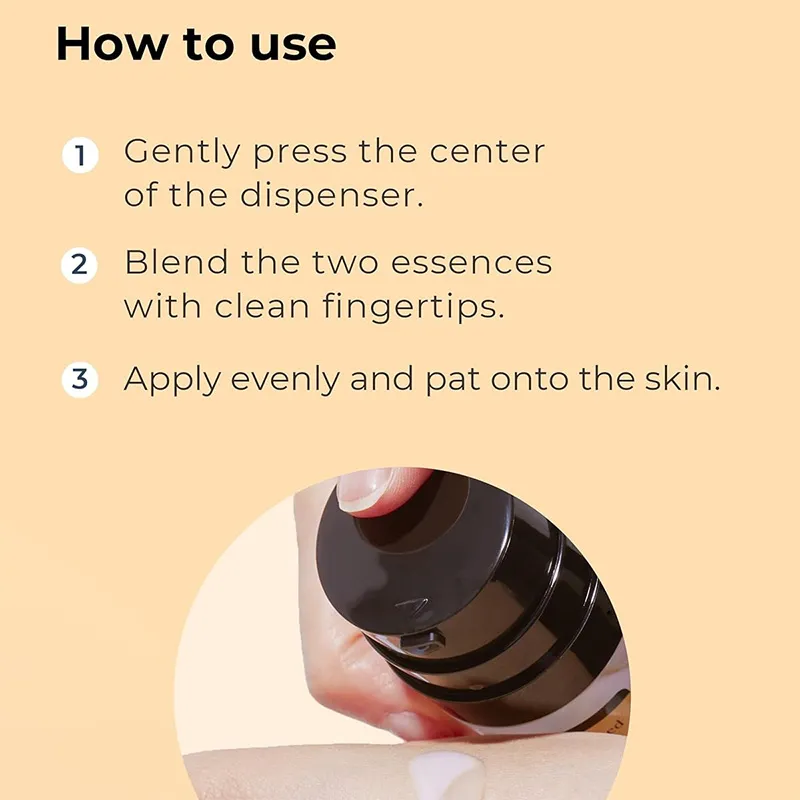 How to use

1 Gently press the center of the dispenser.

2 Blend the two essences with clean fingertips.

3 Apply evenly and pat onto the skin.