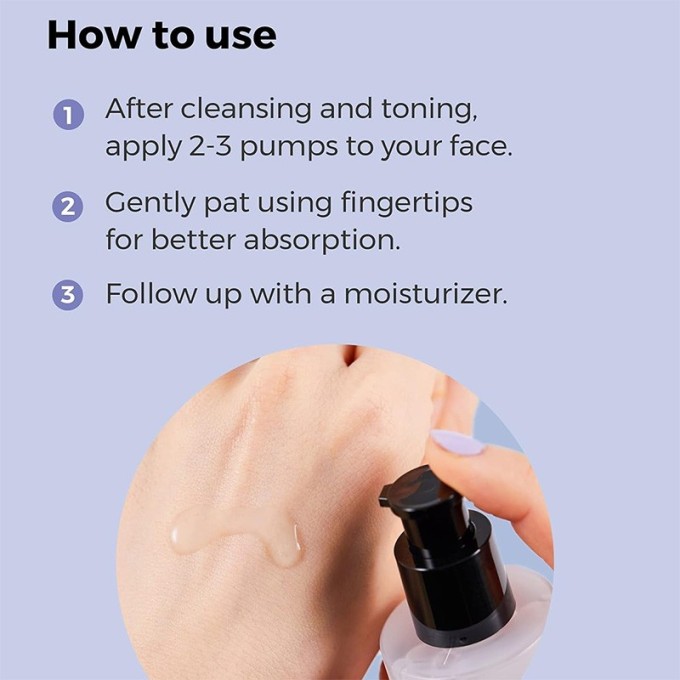 How to use

1 After cleansing and toning, apply 2-3 pumps to your face.

2 Gently pat using fingertips for better absorption.

3 Follow up with a moisturizer.