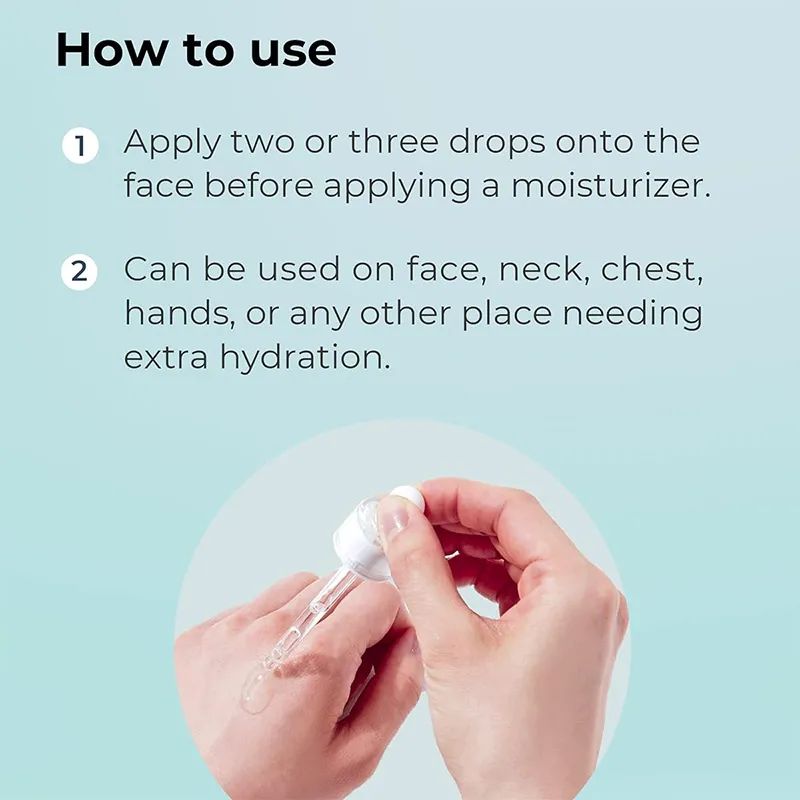 How to use

1 Apply two or three drops onto the face before applying a moisturizer.

2 Can be used on face, neck, chest, hands, or any other place needing extra hydration.