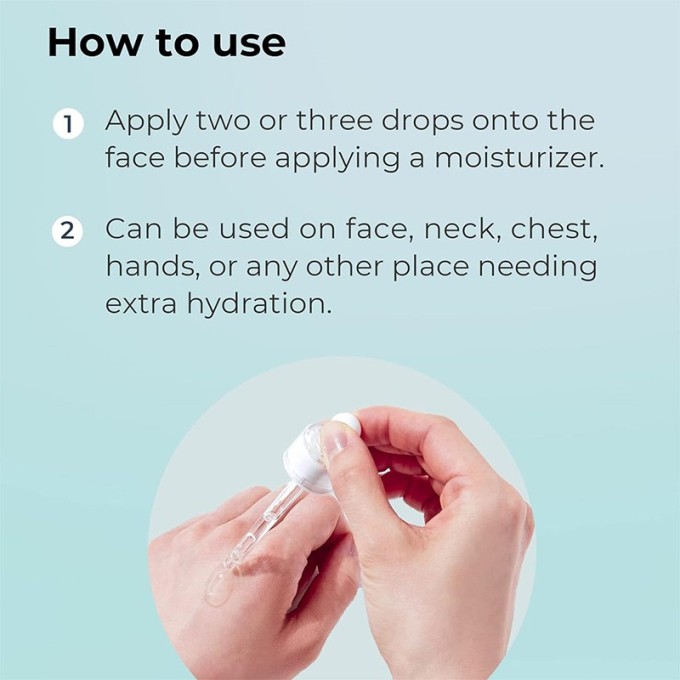 How to use

1 Apply two or three drops onto the face before applying a moisturizer.

2 Can be used on face, neck, chest, hands, or any other place needing extra hydration.