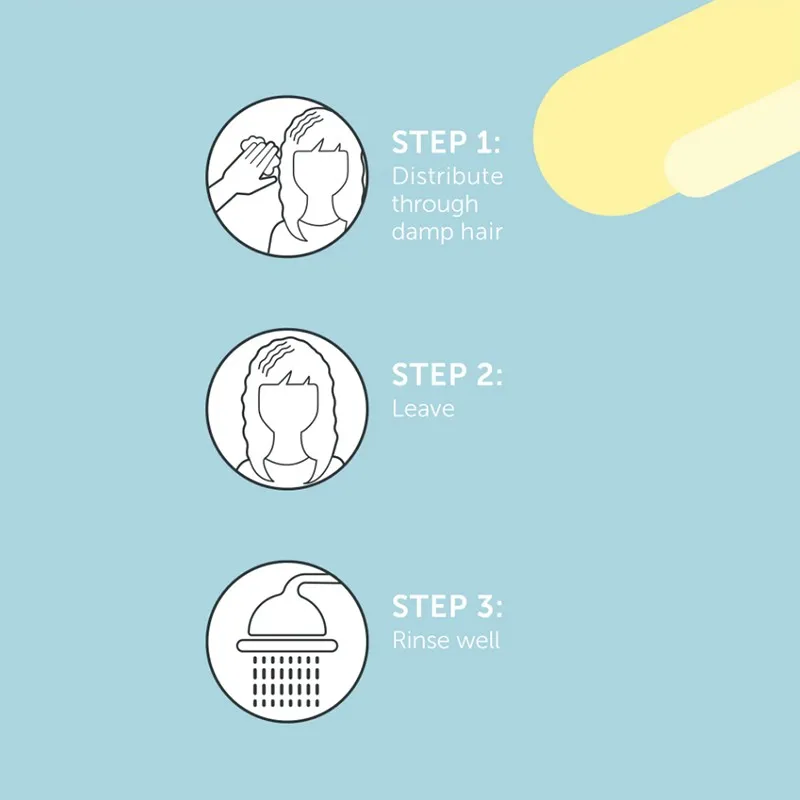 STEP 1:
Distribute through damp hair

STEP 2:
Leave

STEP 3:
Rinse well