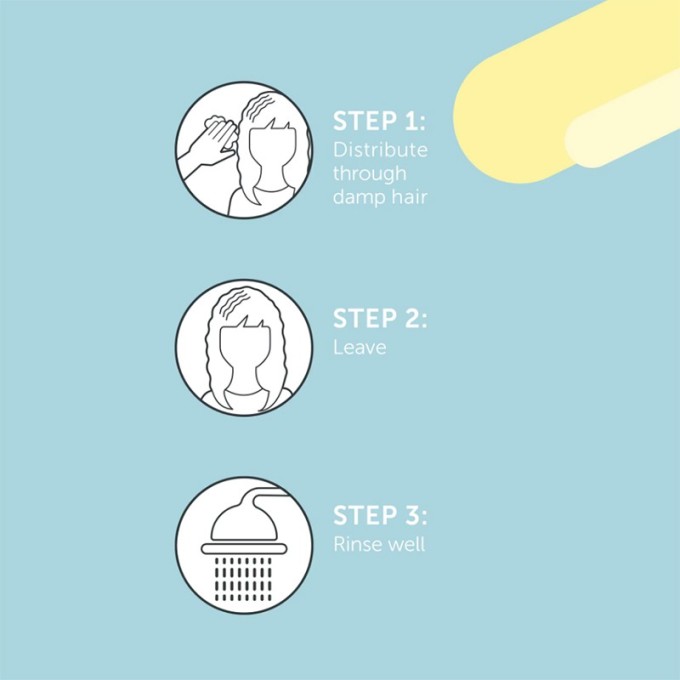 STEP 1:
Distribute through damp hair

STEP 2:
Leave

STEP 3:
Rinse well